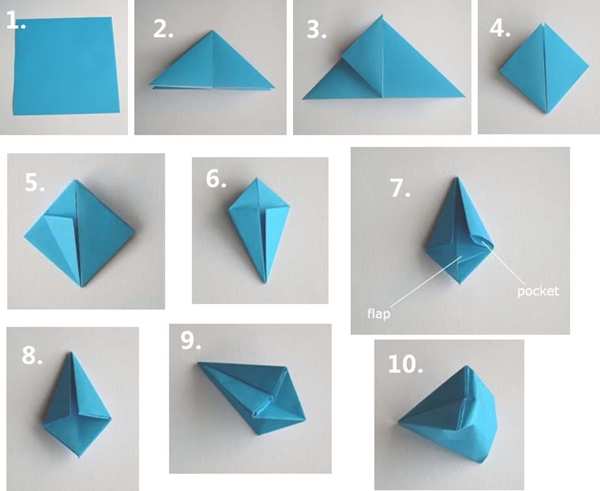 1.

2.

3.

4.

5.

6.

7.

pocket

flap

8.

9.

10.