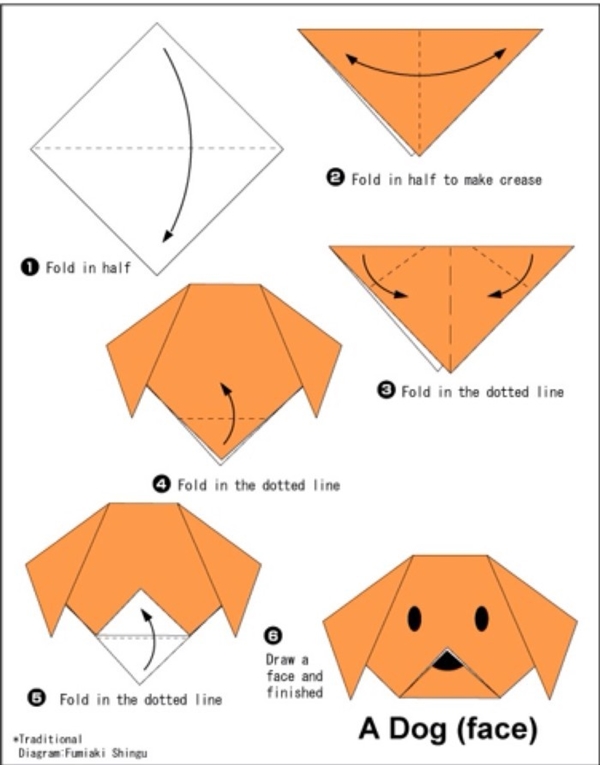 ❶ Fold in half

❷ Fold in half to make crease

❸ Fold in the dotted line

❹ Fold in the dotted line

❺ Fold in the dotted line

❻ Draw a face and finished

A Dog (face)

*Traditional
Diagram:Fumiaki Shingu