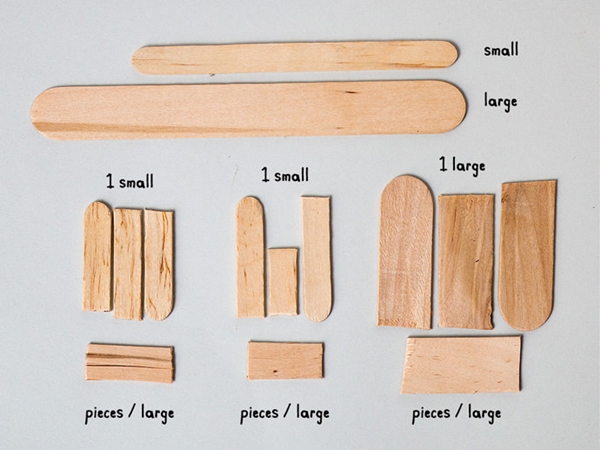 small

large

1 small

1 small

1 large

pieces / large

pieces / large

pieces / large