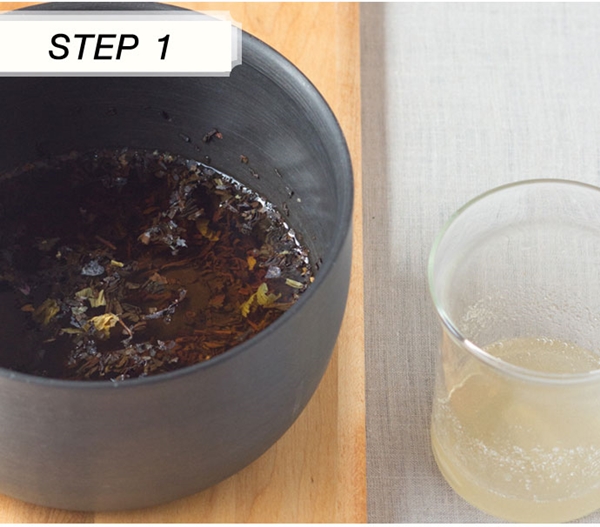 STEP 1