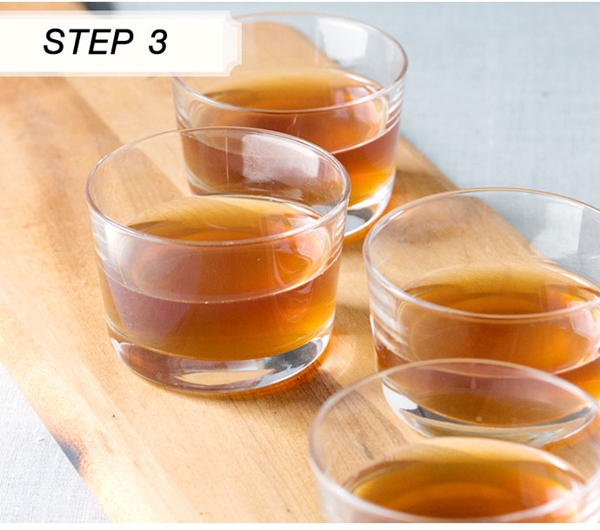 STEP 3