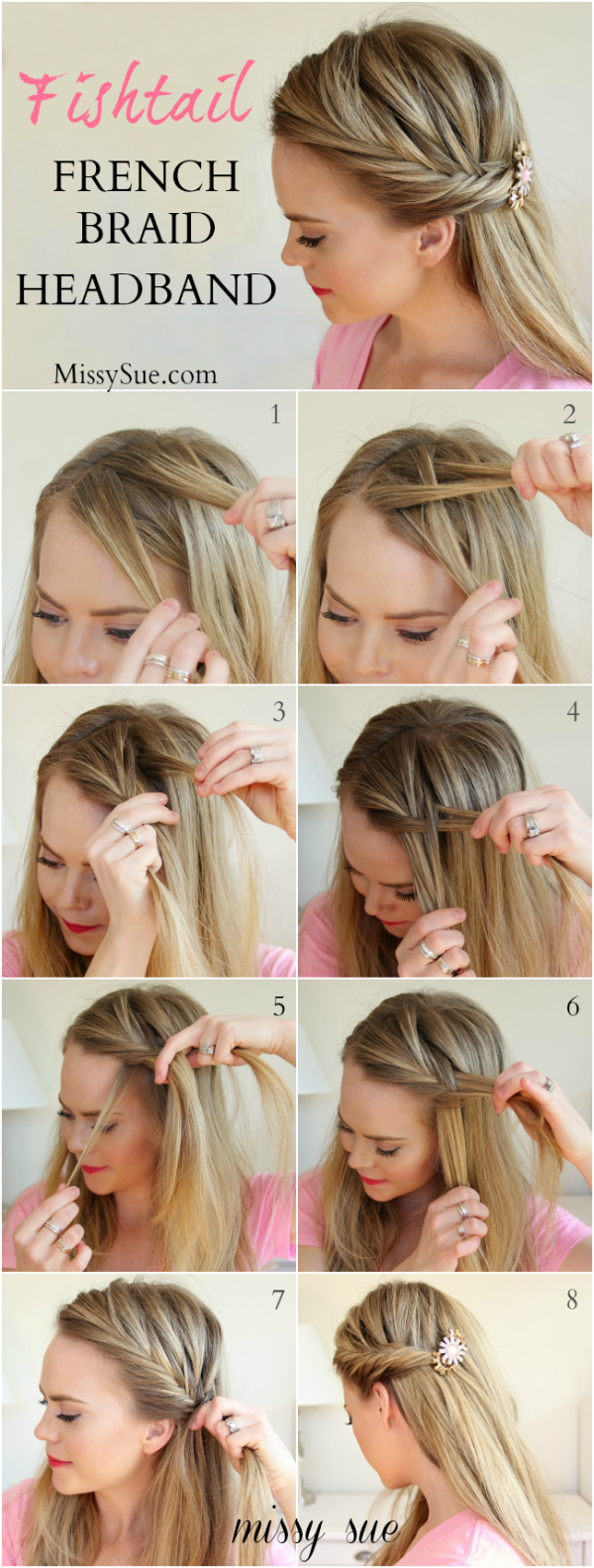 Fishtail
FRENCH
BRAID
HEADBAND

MissySue.com

1

2

3

4

5

6

7

8

missy sue