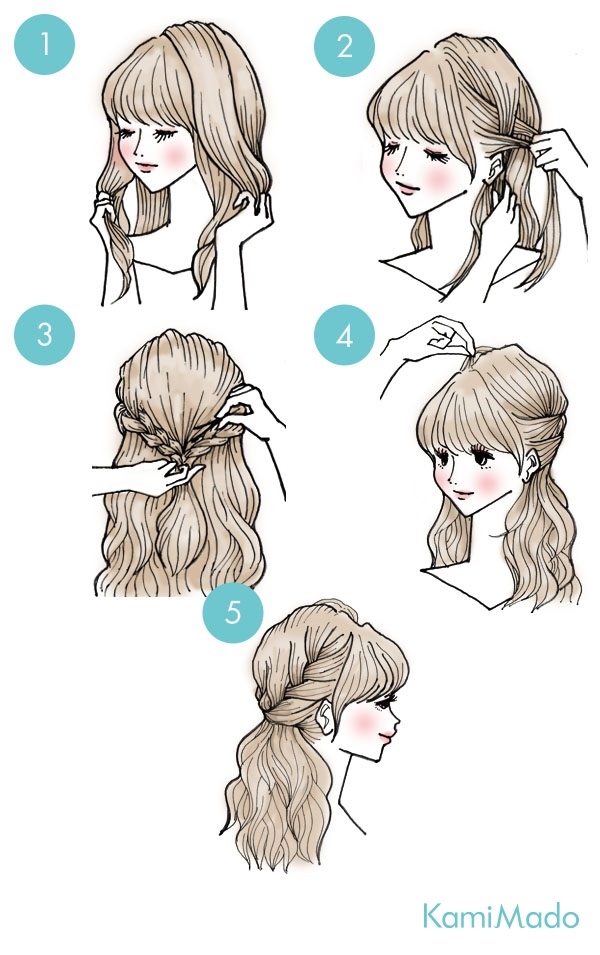 1
2
3
4
5
KamiMado