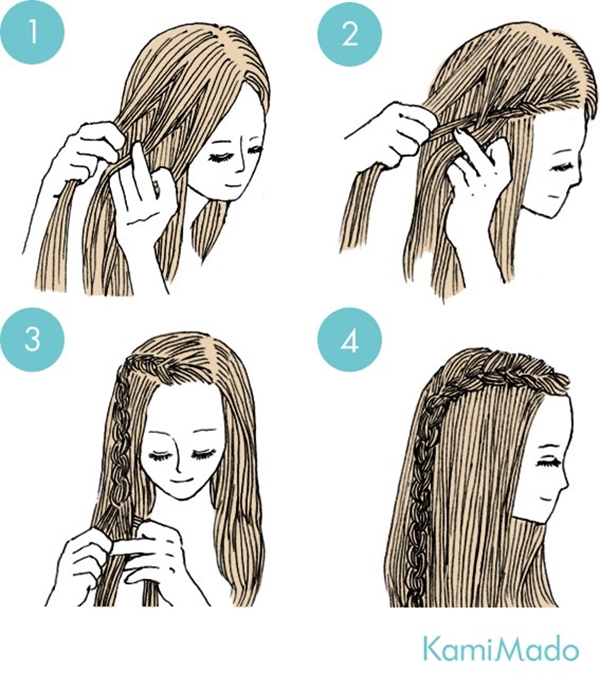 1

2

3

4

KamiMado