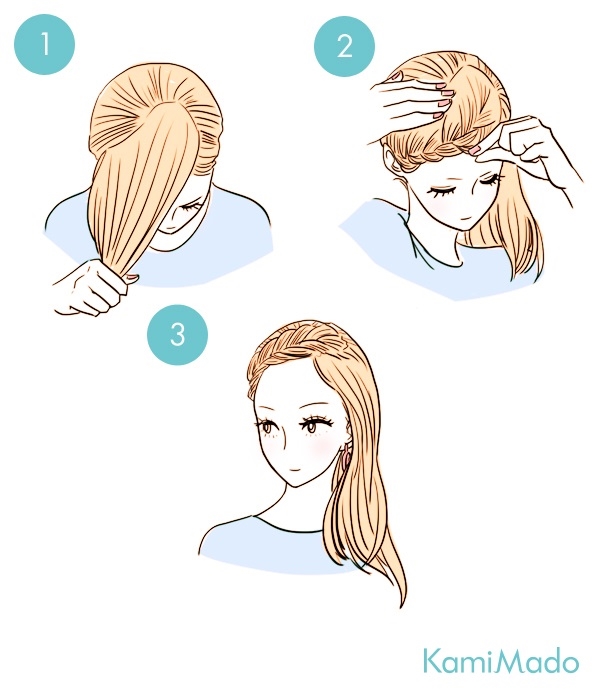 1

2

3

KamiMado