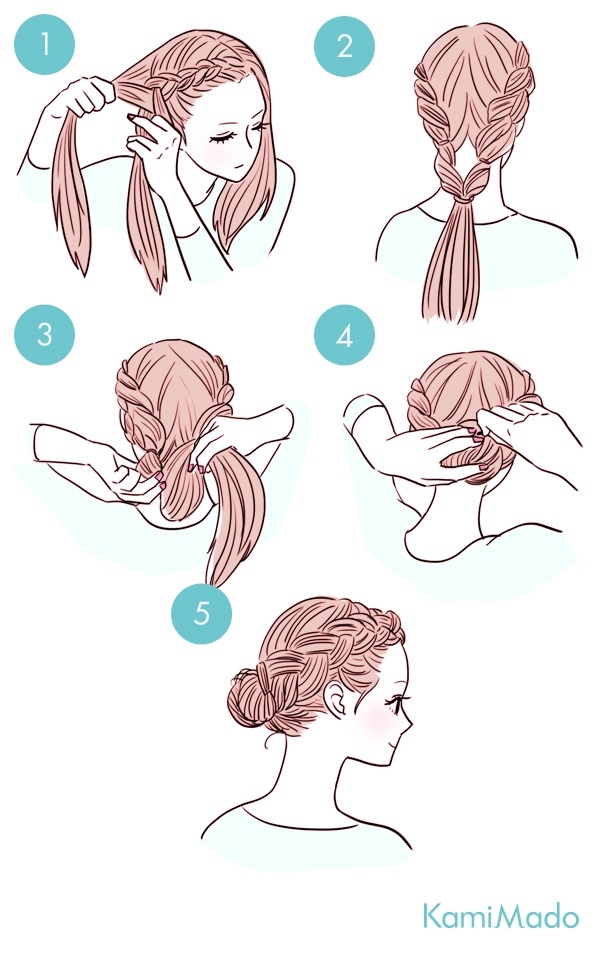 1

2

3

4

5

KamiMado