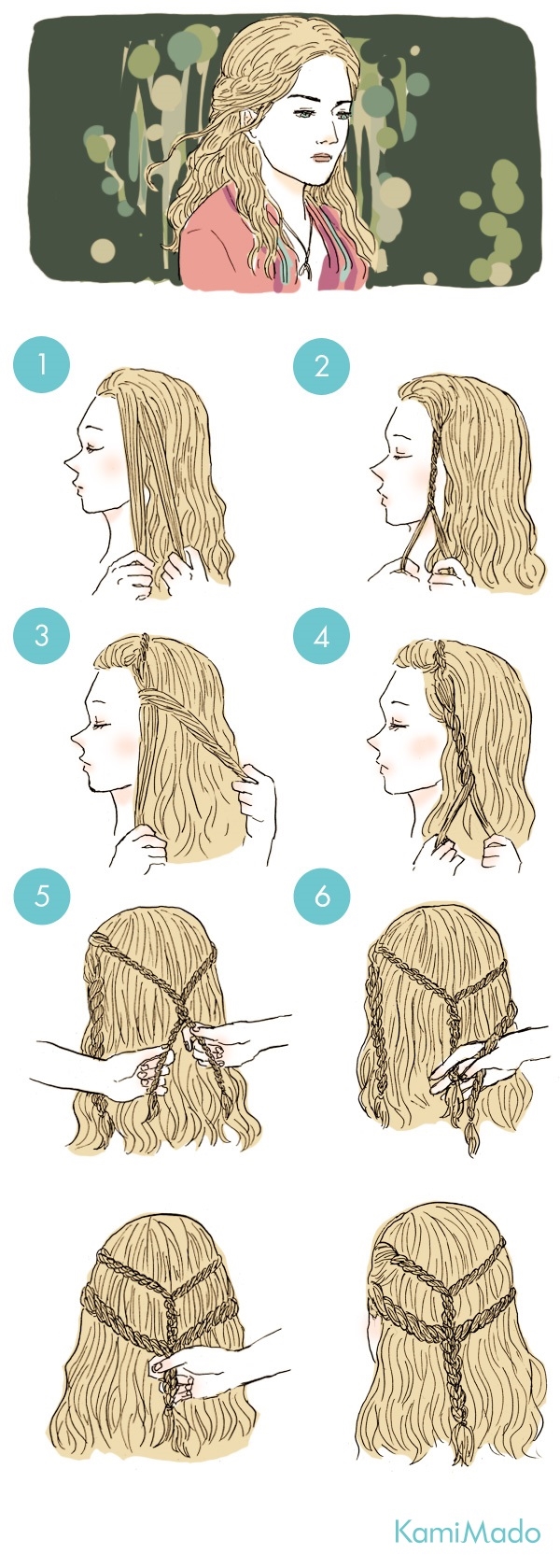 1

2

3

4

5

6

KamiMado