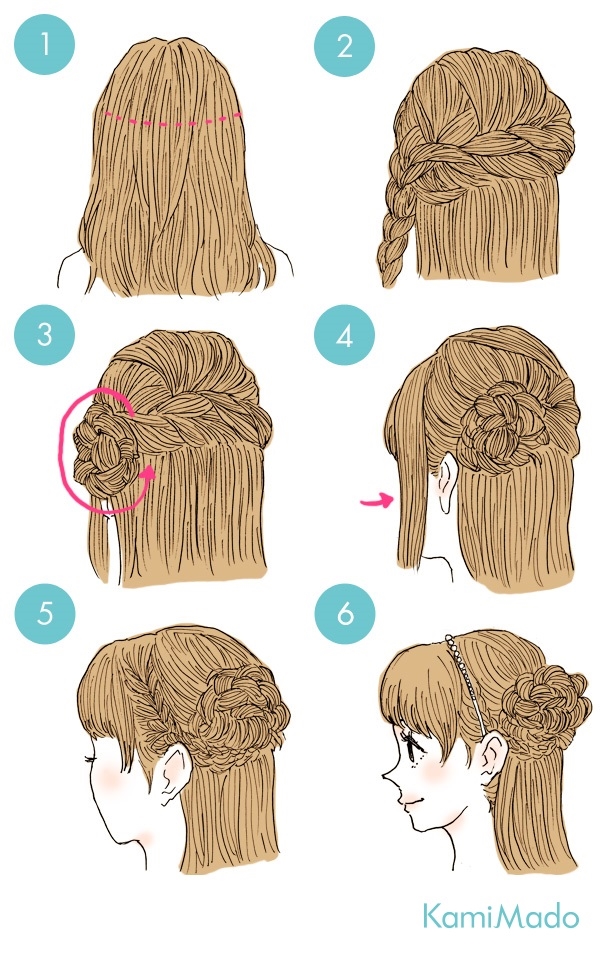 1
2
3
4
5
6
KamiMado