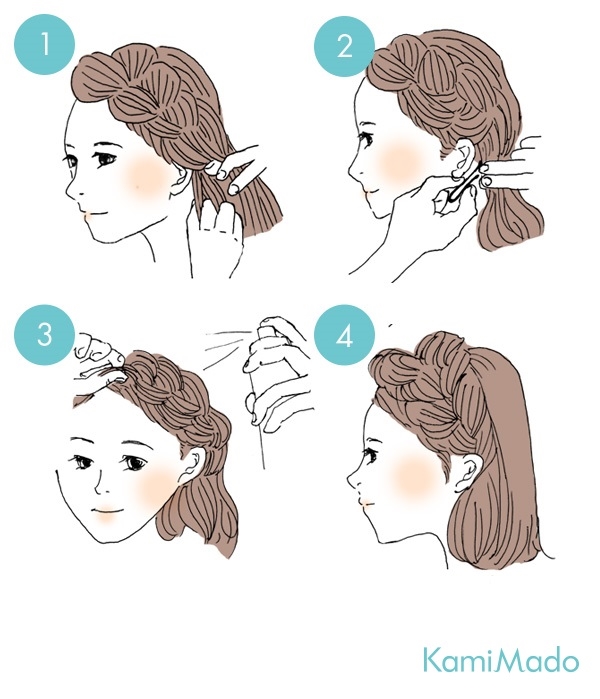 1

2

3

4

KamiMado