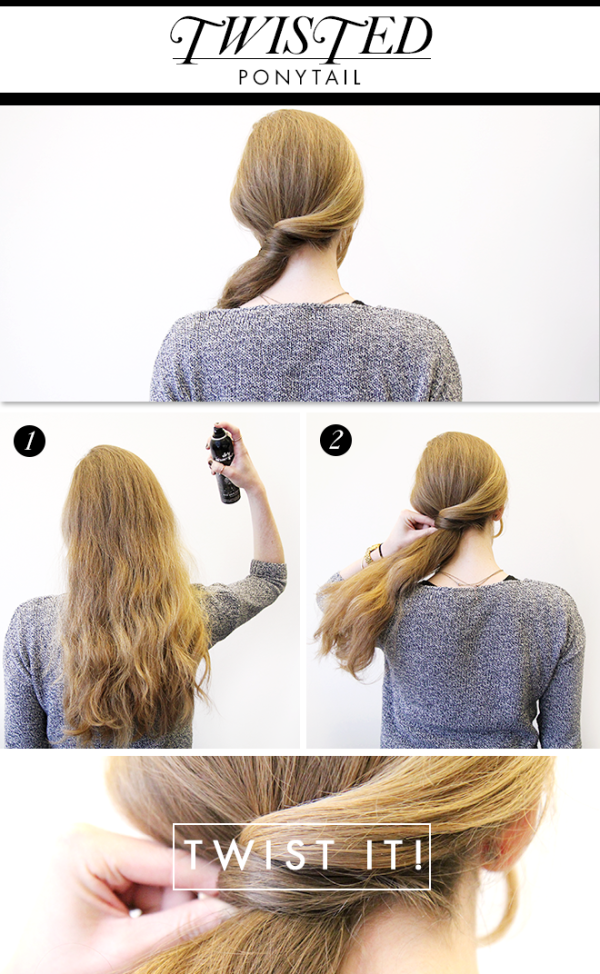 TWISTED
PONYTAIL

1

2

TWIST IT!