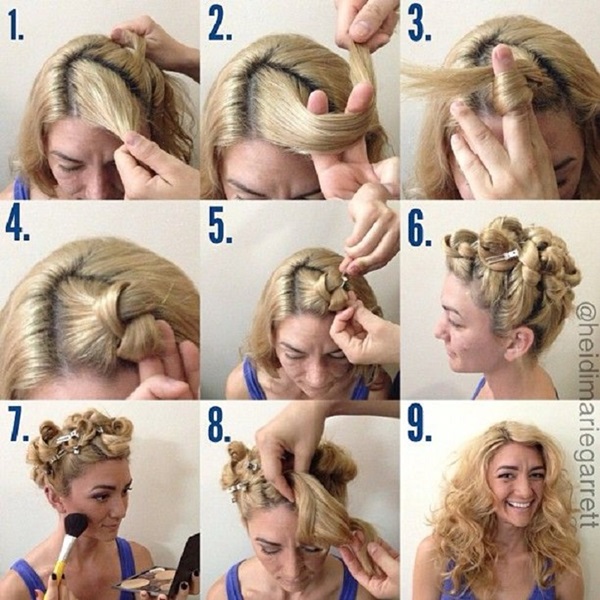 1.

2.

3.

4.

5.

6.

7.

8.

9.

@heidimariegarrett