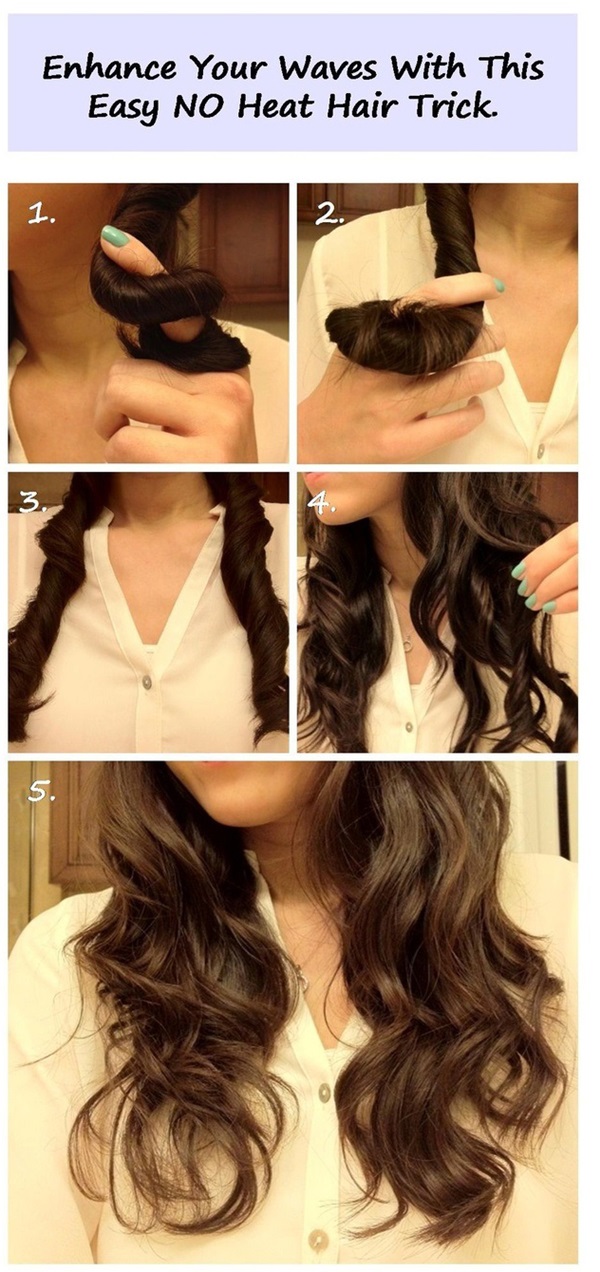 Enhance Your Waves With This Easy NO Heat Hair Trick.

1.

2.

3.

4.

5.