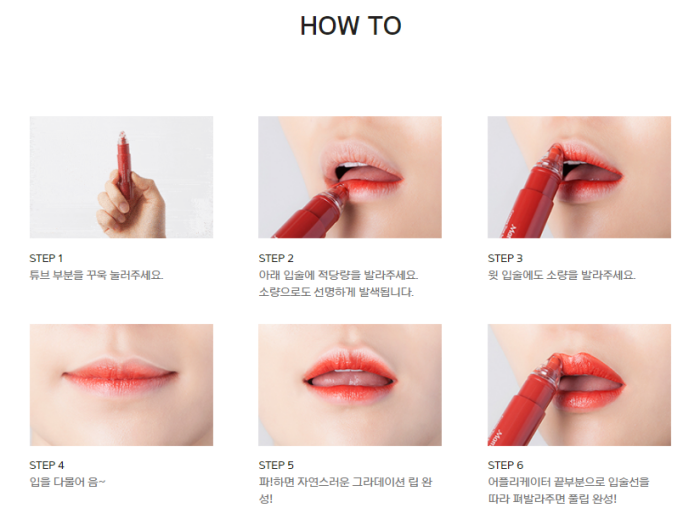 HOW TO

STEP 1
튜브 부분을 꾸욱 눌러주세요.

STEP 2
아래 입술에 적당량을 발라주세요. 소량으로도 선명하게 발색됩니다.

STEP 3
윗 입술에도 소량을 발라주세요.

STEP 4
입을 다물어 음~

STEP 5
파!하면 자연스러운 그라데이션 립 완성!

STEP 6
어플리케이터 끝부분으로 입술선을 따라 펴발라주면 풀립 완성!