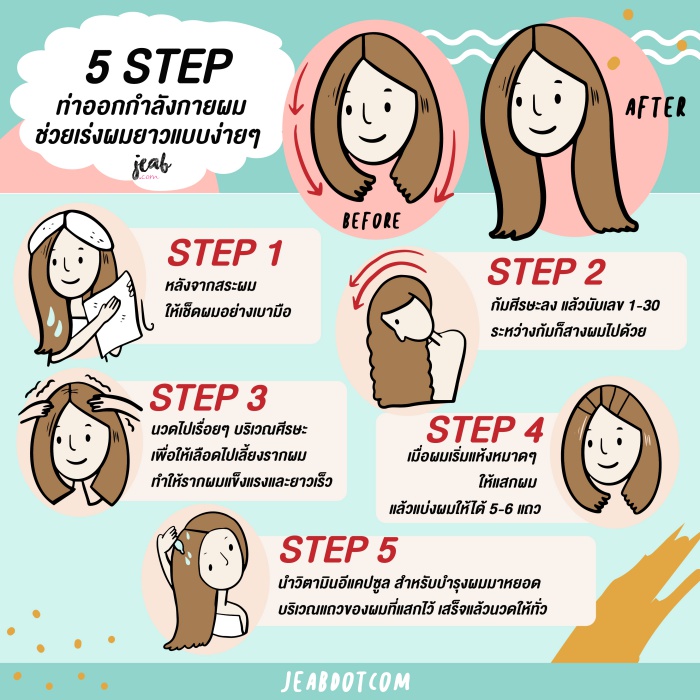 5 STEP
ท่าออกกำลังกายผม
ช่วยเร่งผมยาวแบบง่ายๆ

jeab .com

BEFORE

AFTER

STEP 1
หลังจากสระผม
ให้เช็ดผมอย่างเบามือ

STEP 2
ก้มศีรษะลง แล้วนับเลข 1-30
ระหว่างก้มก็สางผมไปด้วย

STEP 3
นวดไปเรื่อยๆ บริเวณศีรษะ
เพื่อให้เลือดไปเลี้ยงรากผม
ทำให้รากผมแข็งแรงและยาวเร็ว

STEP 4
เมื่อผมเริ่มแห้งหมาดๆ
ให้แสกผม
แล้วแบ่งผมให้ได้ 5-6 แถว

STEP 5
นำวิตามินอีแคปซูล สำหรับบำรุงผมมาหยอด
บริเวณแถวของผมที่แสกไว้ เสร็จแล้วนวดให้ทั่ว

JEABDOTCOM