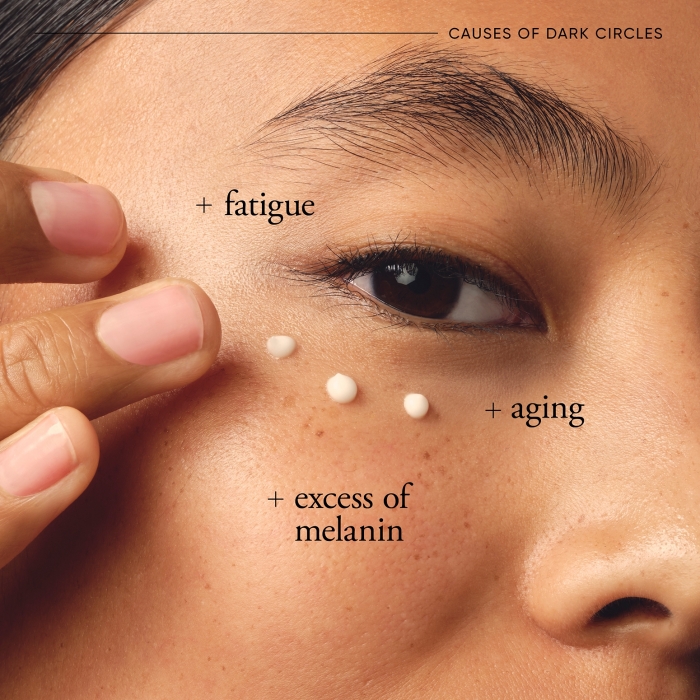 CAUSES OF DARK CIRCLES

+ fatigue

+ aging

+ excess of melanin